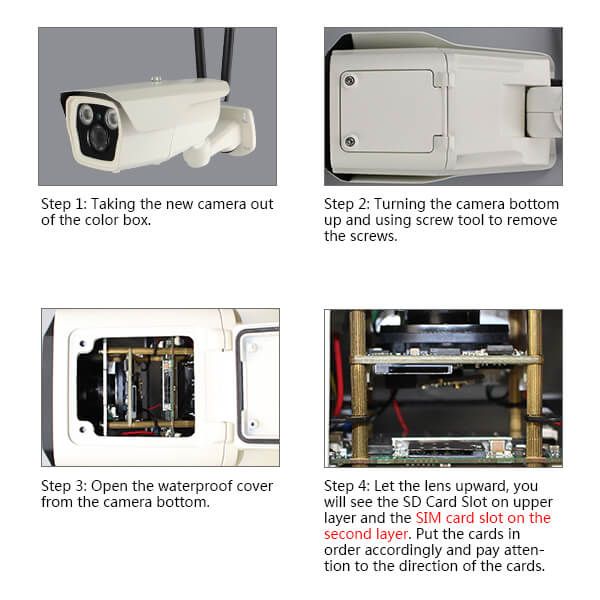 Step 1: Taking the new camera out of the color box.

Step 2: Turning the camera bottom up and using screw tool to remove the screws.

Step 3: Open the waterproof cover from the camera bottom.

Step 4: Let the lens upward, you will see the SD Card Slot on upper layer and the SIM card slot on the second layer. Put the cards in order accordingly and pay attention to the direction of the cards.